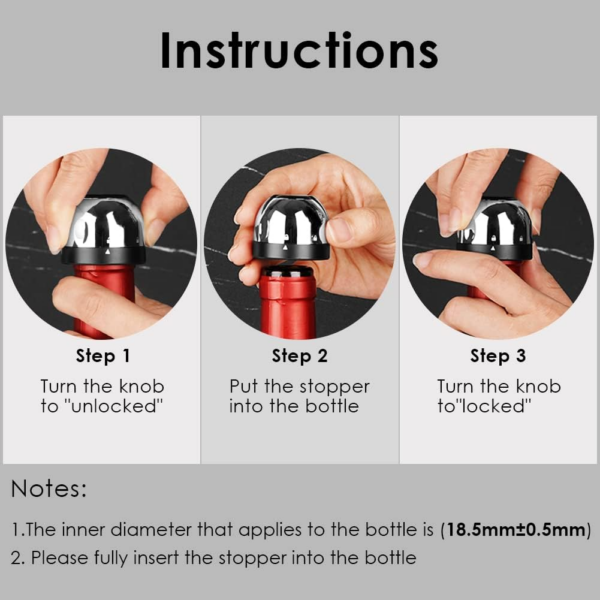 Instructions

Step 1
Turn the knob to "unlocked"

Step 2
Put the stopper into the bottle

Step 3
Turn the knob to"locked"

Notes:

1.The inner diameter that applies to the bottle is (18.5mm±0.5mm)

2. Please fully insert the stopper into the bottle